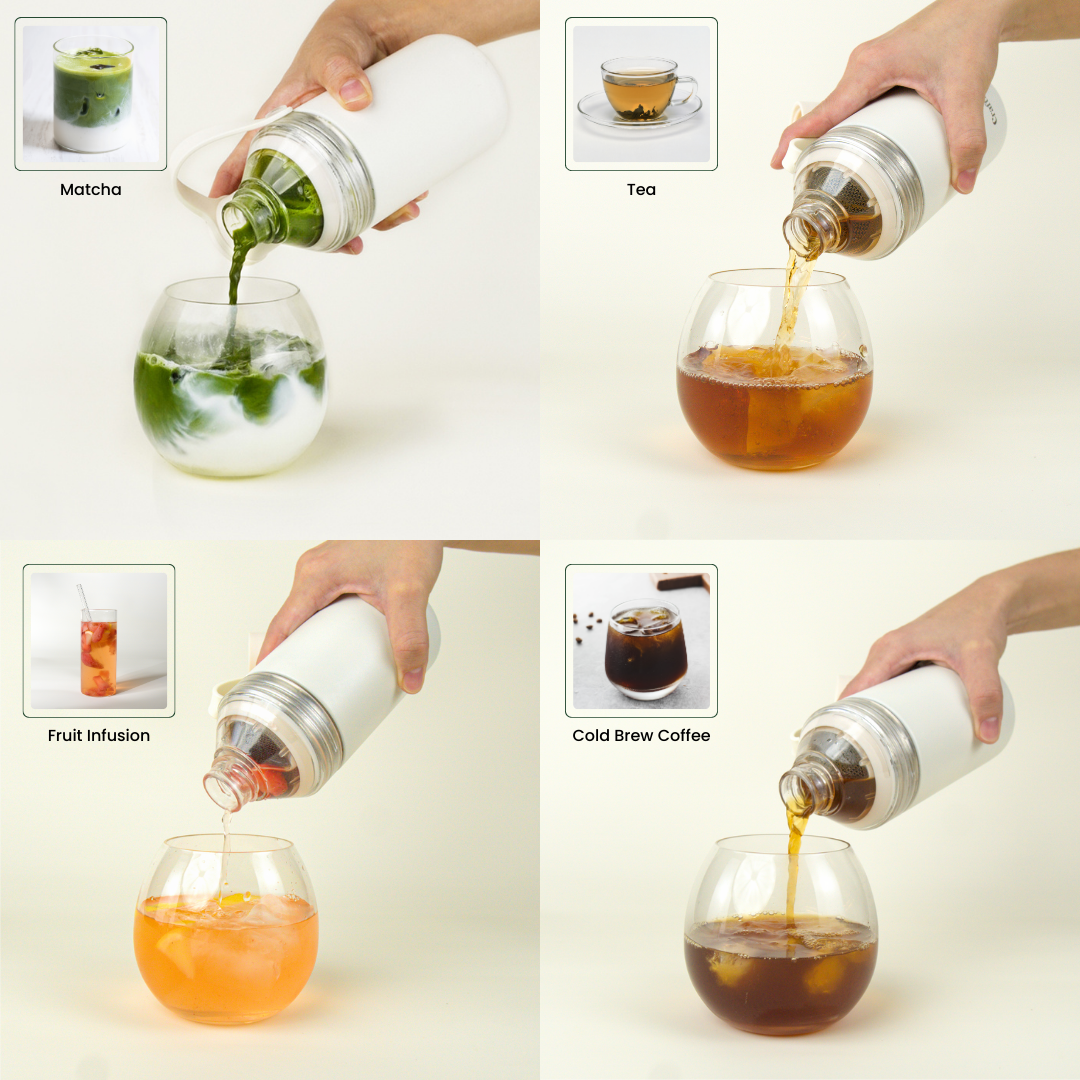 Matcha

Tea

Fruit Infusion

Cold Brew Coffee